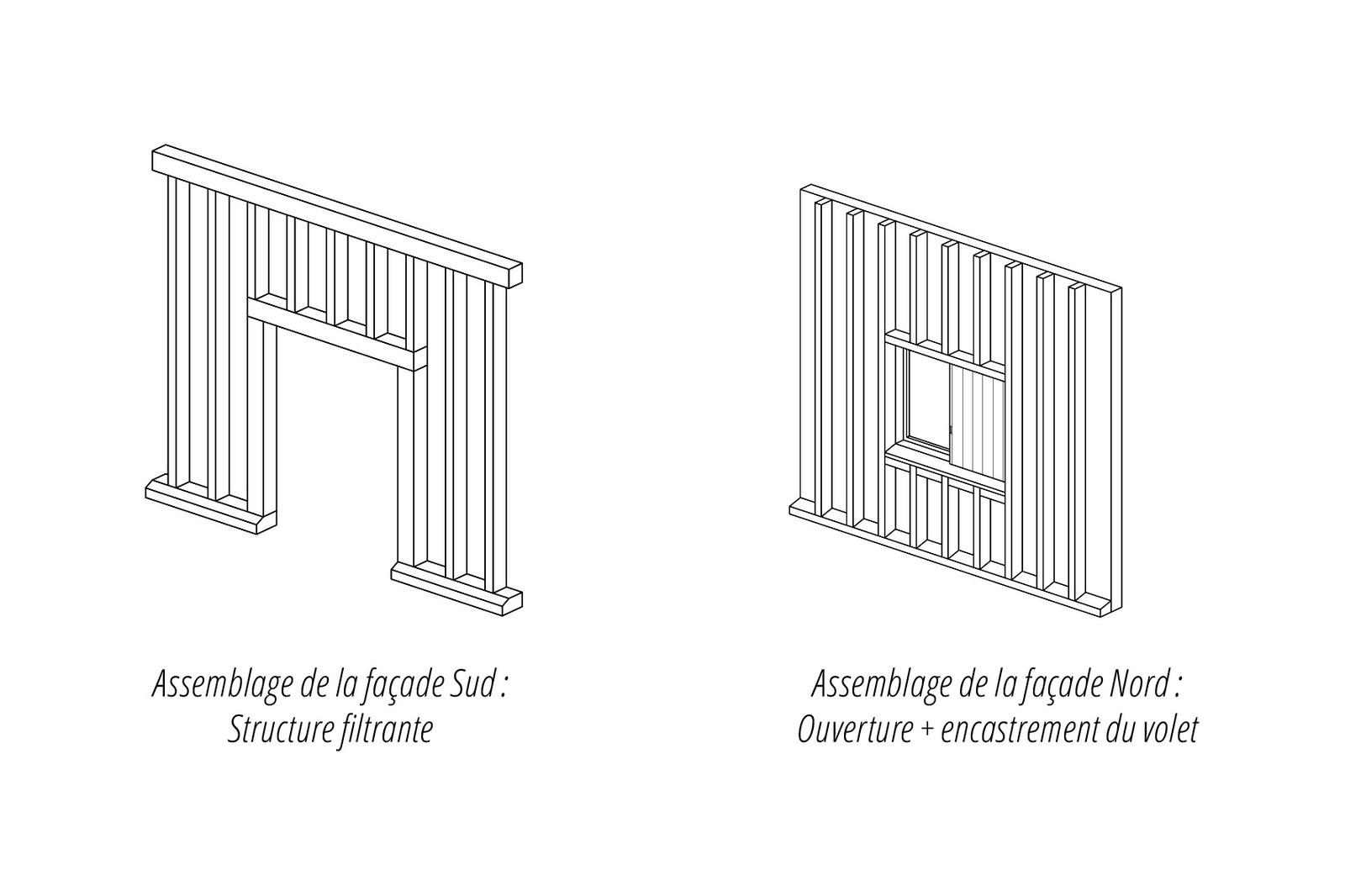 Assemblage de la façade Sud :
Structure filtrante

Assemblage de la façade Nord :
Ouverture + encastrement du volet